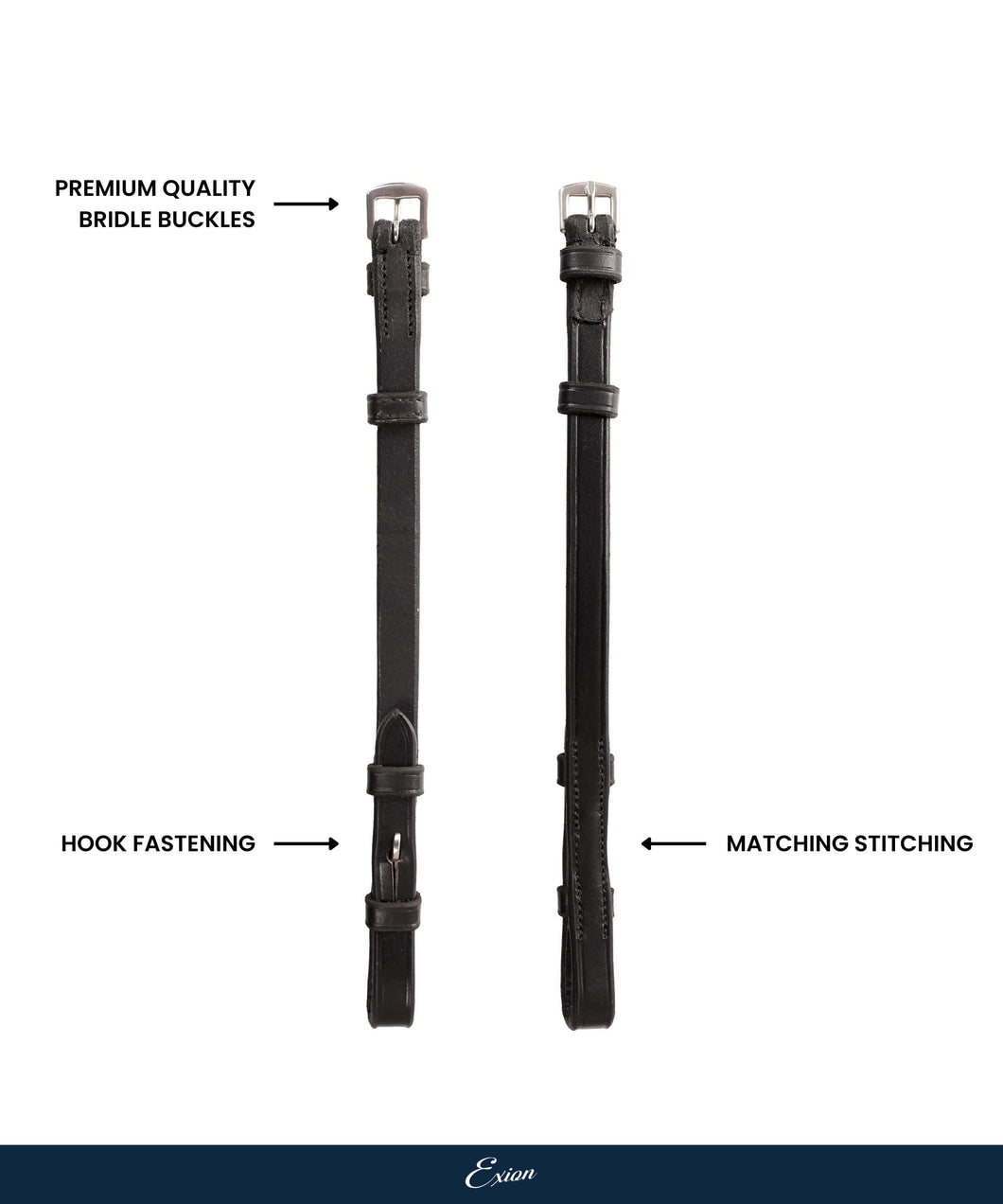 PREMIUM QUALITY
BRIDLE BUCKLES

HOOK FASTENING

MATCHING STITCHING

Exion